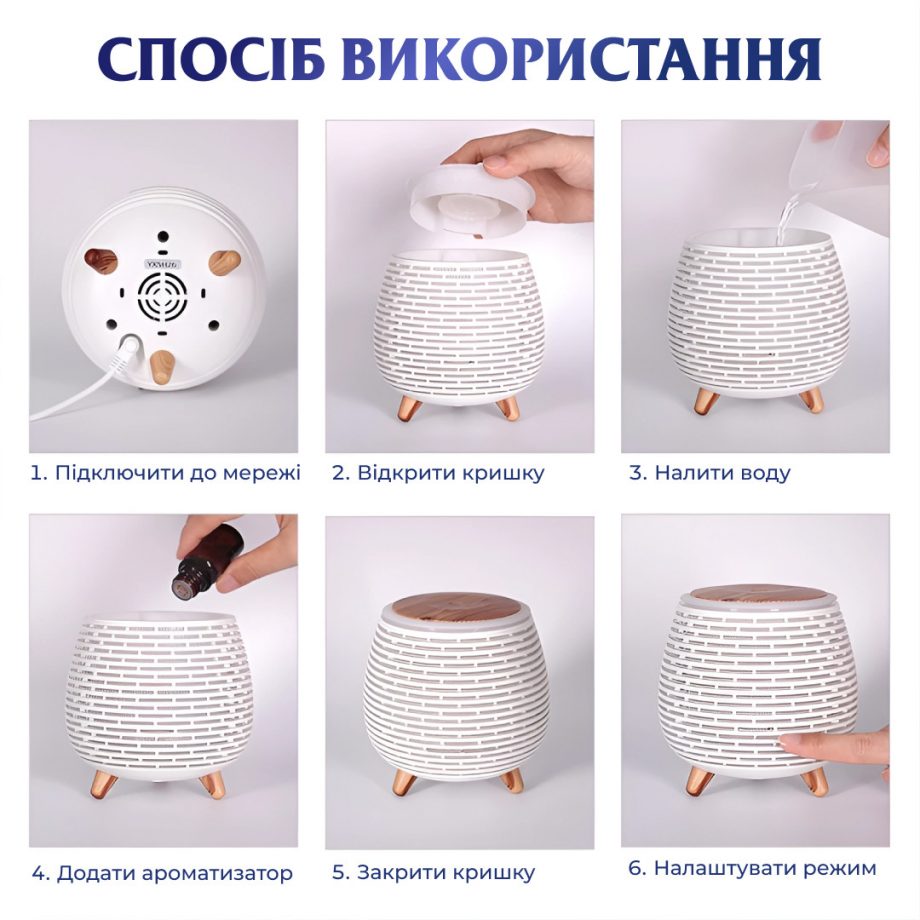 СПОСІБ ВИКОРИСТАННЯ

1. Підключити до мережі

2. Відкрити кришку

3. Налити воду

4. Додати ароматизатор

5. Закрити кришку

6. Налаштувати режим