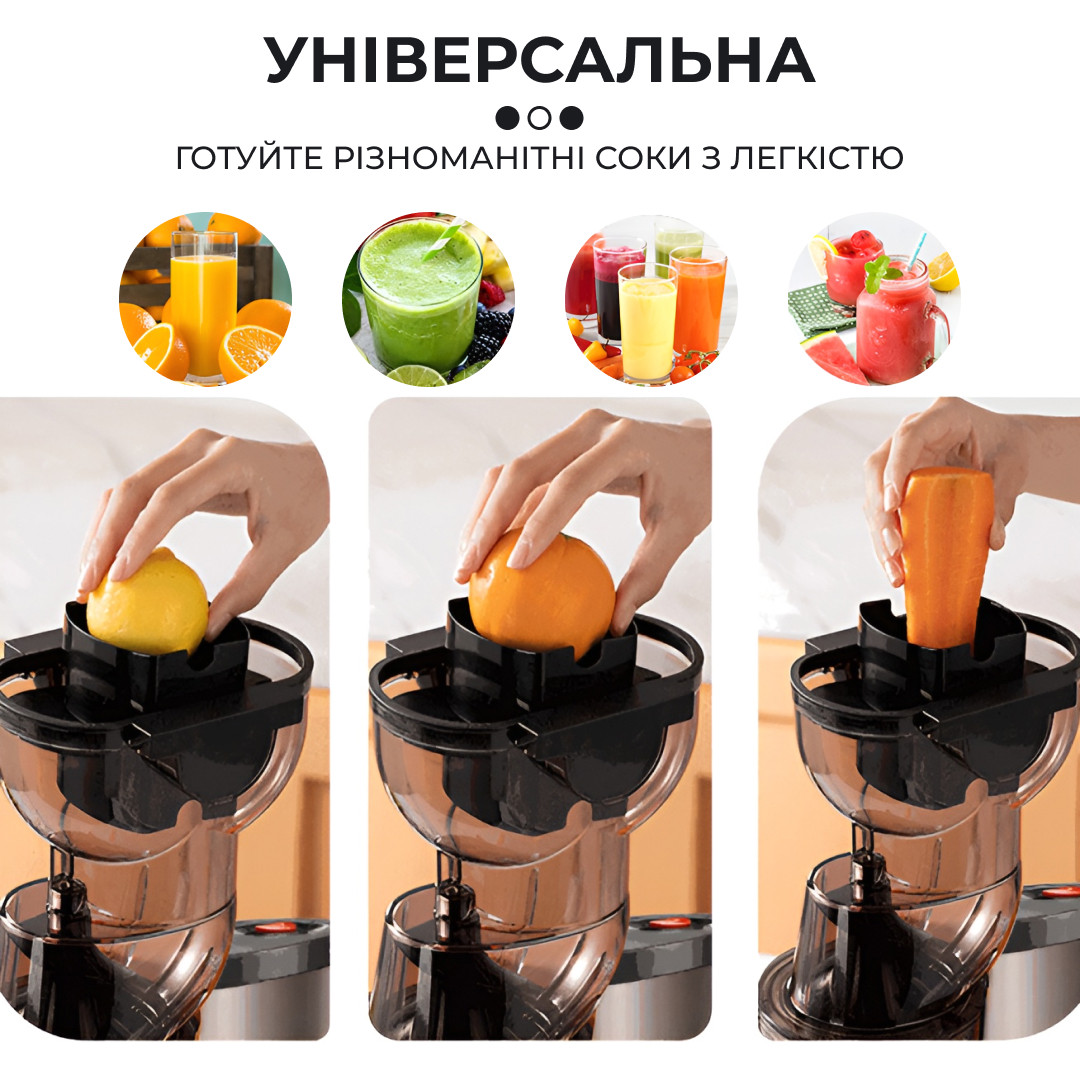 УНІВЕРСАЛЬНА

ГОТУЙТЕ РІЗНОМАНІТНІ СОКИ З ЛЕГКІСТЮ